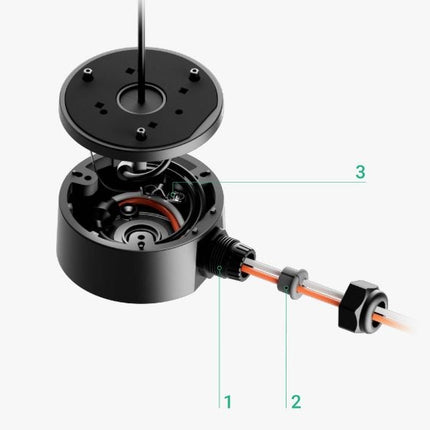 3

1

2